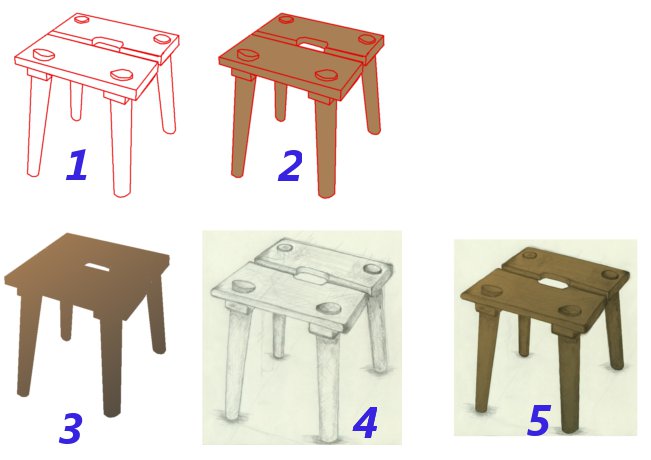 1

2

3

4

5